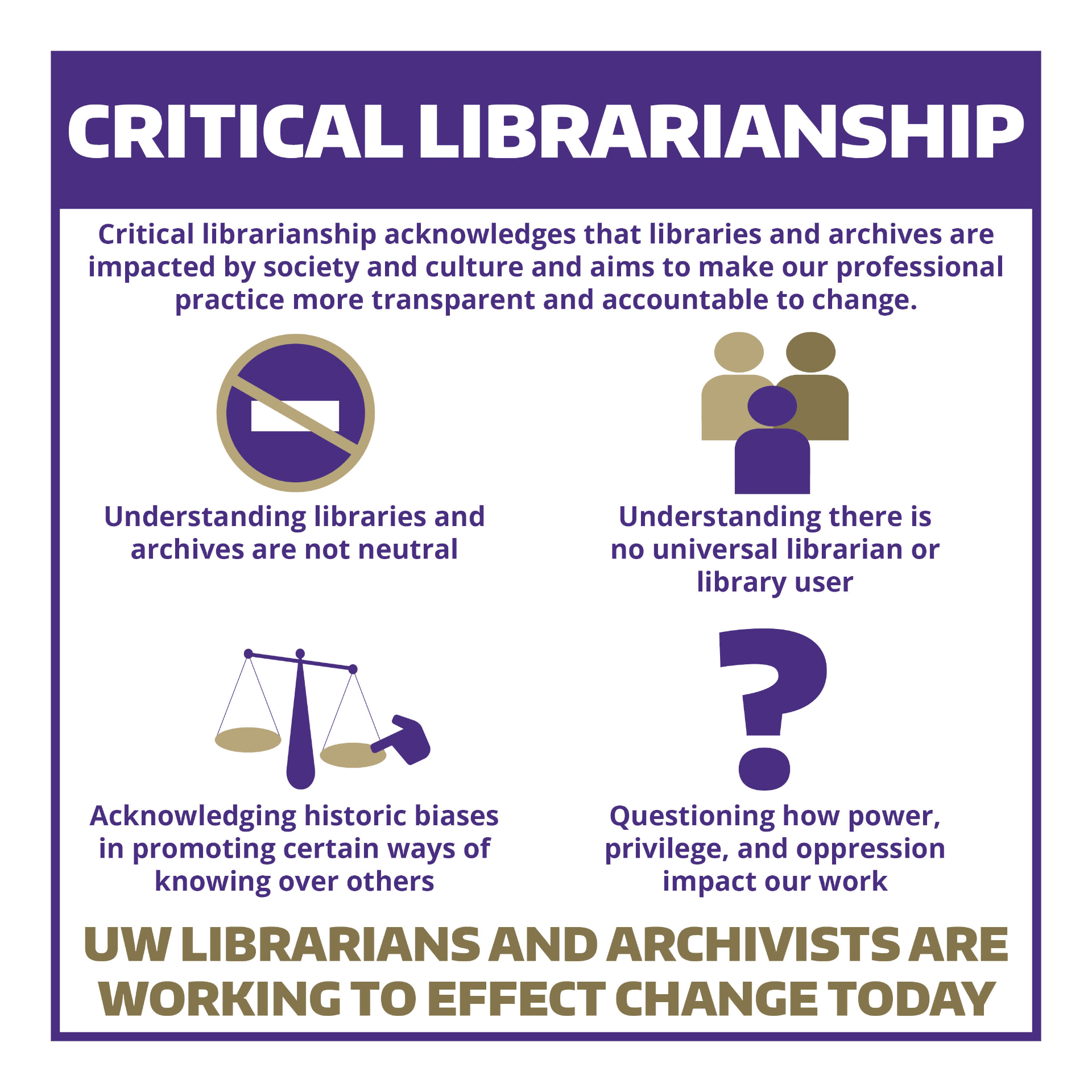 CRITICAL LIBRARIANSHIP

Critical librarianship acknowledges that libraries and archives are impacted by society and culture and aims to make our professional practice more transparent and accountable to change.

Understanding libraries and archives are not neutral

Understanding there is no universal librarian or library user

Acknowledging historic biases in promoting certain ways of knowing over others

Questioning how power, privilege, and oppression impact our work

UW LIBRARIANS AND ARCHIVISTS ARE WORKING TO EFFECT CHANGE TODAY